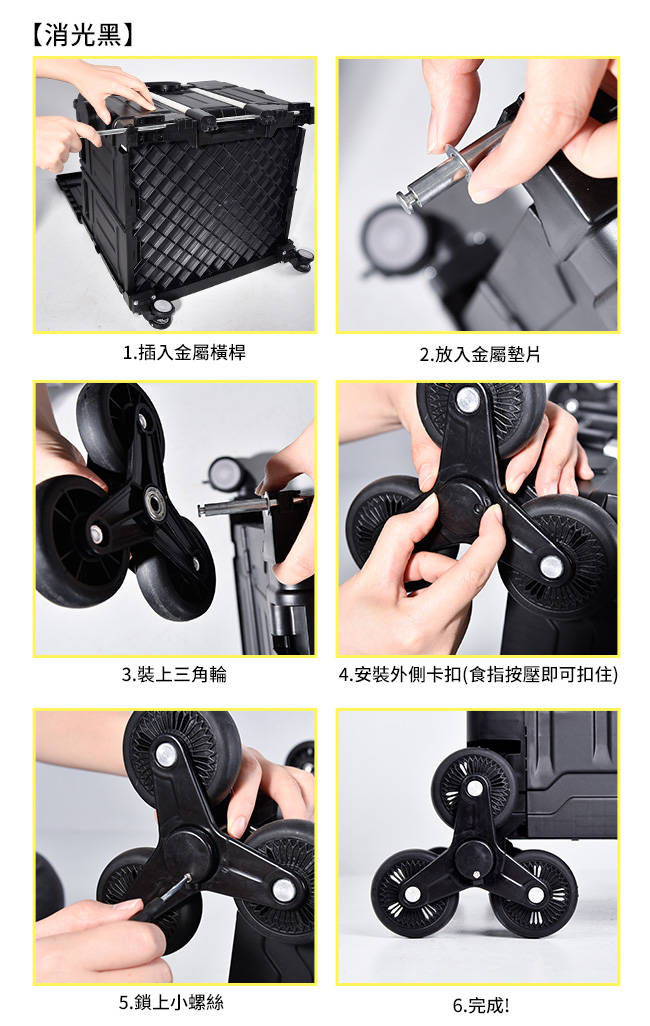 【消光黑】

1.插入金屬橫桿

2.放入金屬墊片

3.裝上三角輪

4.安裝外側卡扣(食指按壓即可扣住)

5.鎖上小螺絲

6.完成!