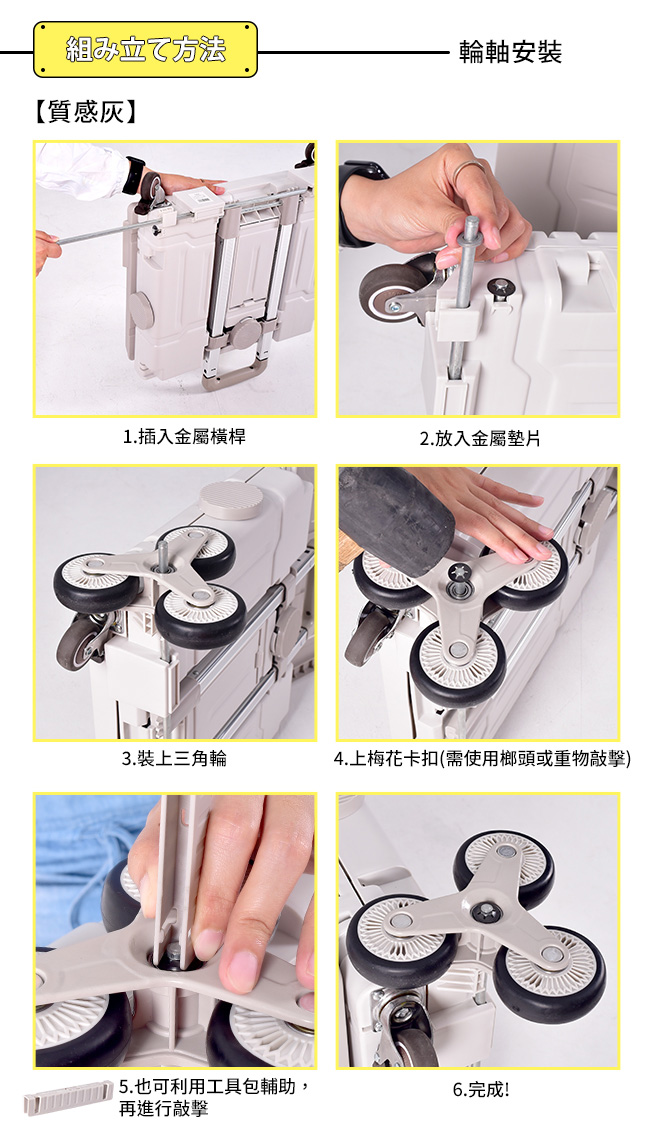 組み立て方法

輪軸安裝

【質感灰】

1.插入金屬橫桿

2.放入金屬墊片

3.裝上三角輪

4.上梅花卡扣(需使用榔頭或重物敲擊)

5.也可利用工具包輔助，再進行敲擊

6.完成!