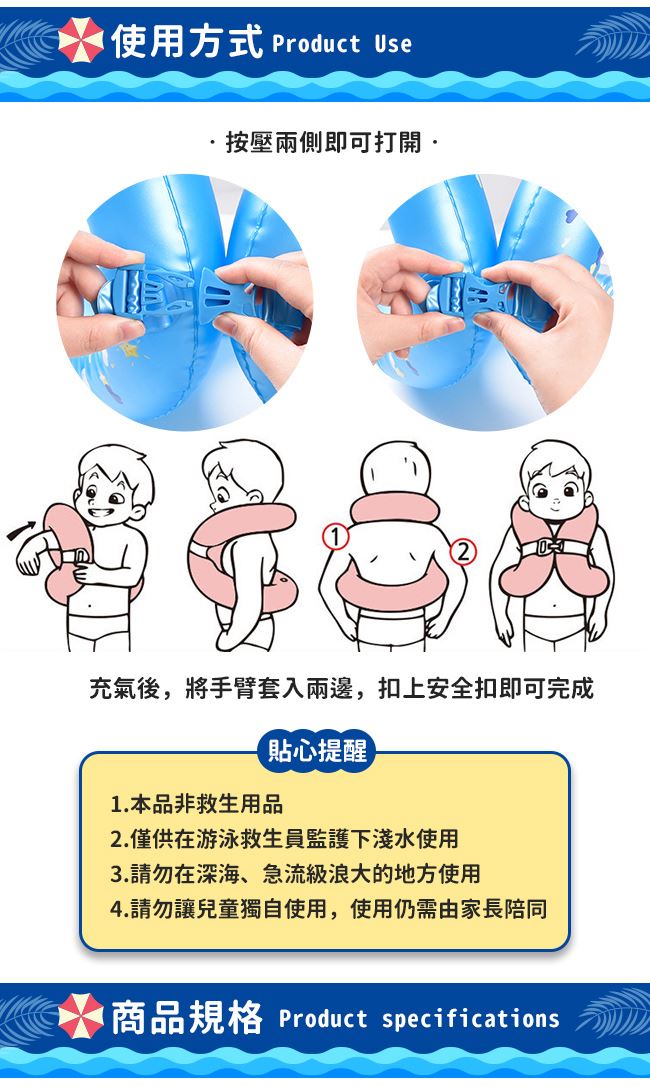 使用方式 Product Use

· 按壓兩側即可打開 ·

1

2

充氣後，將手臂套入兩邊，扣上安全扣即可完成

貼心提醒

1.本品非救生用品
2.僅供在游泳救生員監護下淺水使用
3.請勿在深海、急流級浪大的地方使用
4.請勿讓兒童獨自使用，使用仍需由家長陪同

商品規格 Product specifications