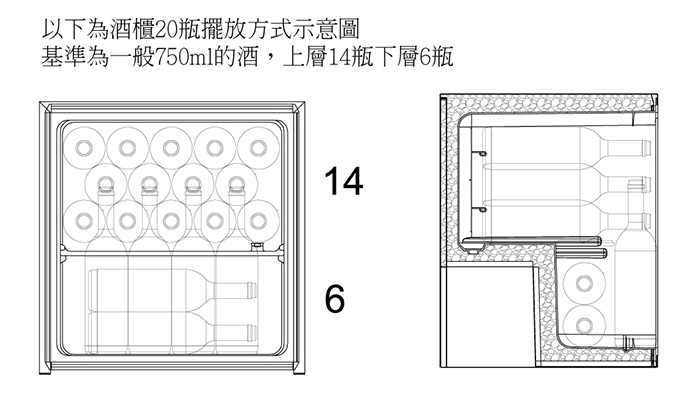 以下為酒櫃20瓶擺放方式示意圖
基準為一般750ml的酒，上層14瓶下層6瓶

14

6