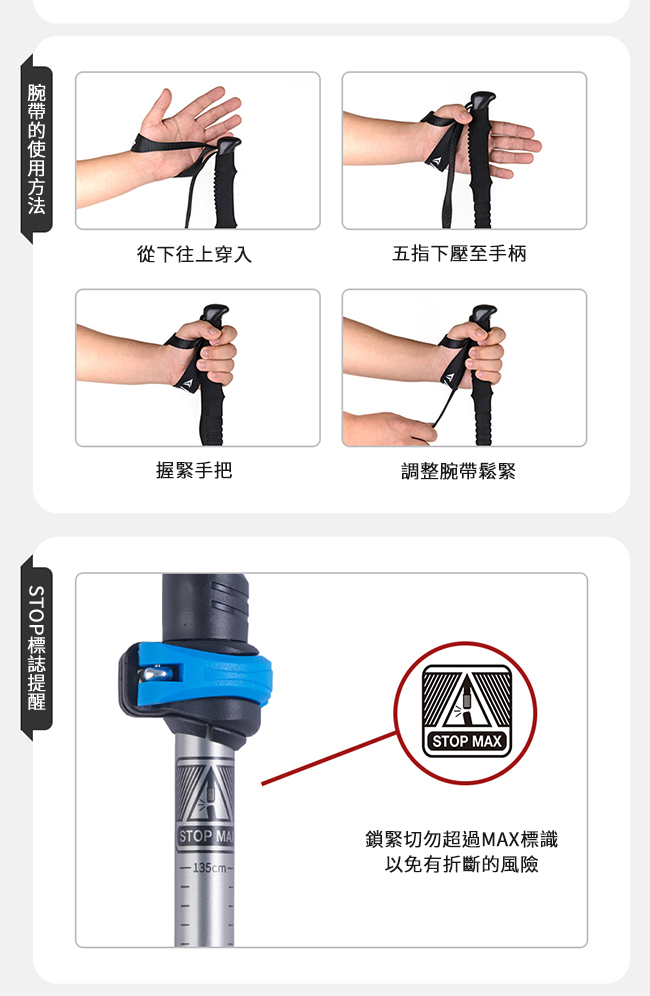 腕帶的使用方法

從下往上穿入

五指下壓至手柄

握緊手把

調整腕帶鬆緊

STOP標誌提醒

STOP MA

135cm

STOP MAX

鎖緊切勿超過MAX標識
以免有折斷的風險