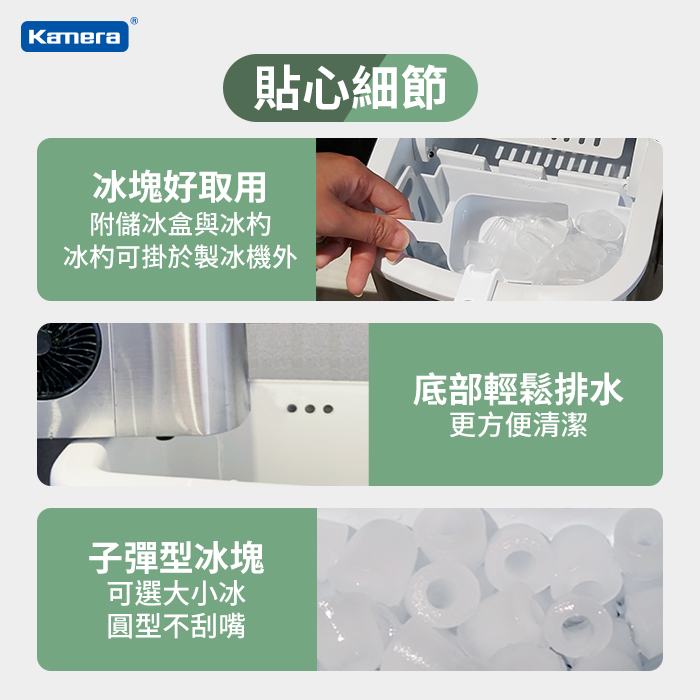 Kamera®

貼心細節

冰塊好取用
附儲冰盒與冰杓
冰杓可掛於製冰機外

底部輕鬆排水
更方便清潔

子彈型冰塊
可選大小冰
圓型不刮嘴