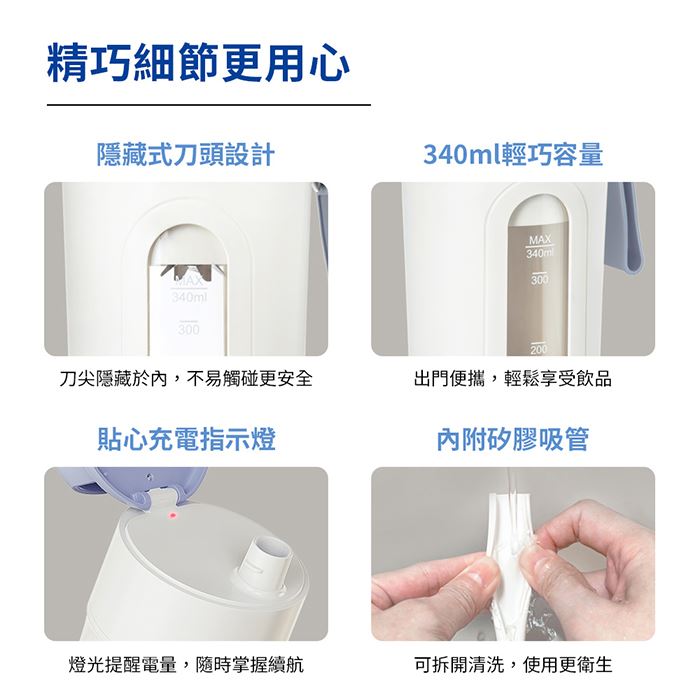 精巧細節更用心

隱藏式刀頭設計

MAX
340ml
300

刀尖隱藏於內，不易觸碰更安全

340ml輕巧容量

MAX
340ml
300
200

出門便攜，輕鬆享受飲品

貼心充電指示燈

燈光提醒電量，隨時掌握續航

內附矽膠吸管

可拆開清洗，使用更衛生