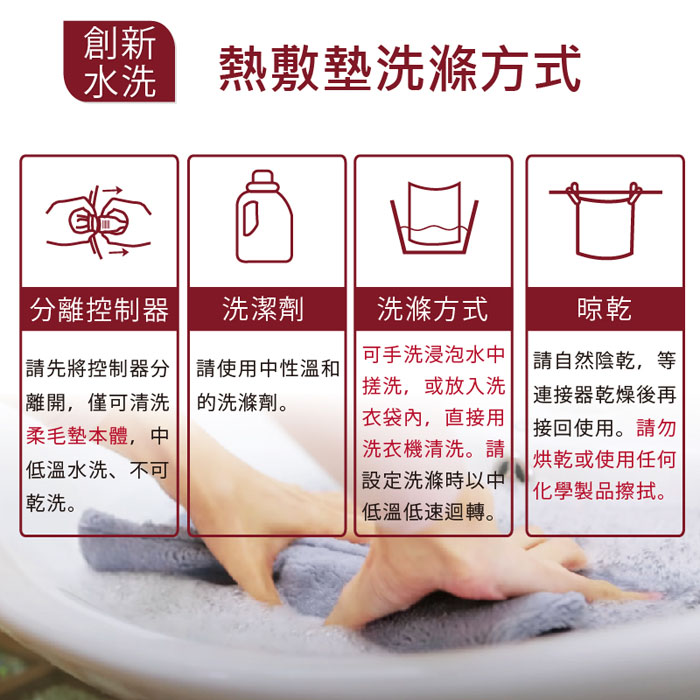 創新水洗

熱敷墊洗滌方式

分離控制器

請先將控制器分離開，僅可清洗柔毛墊本體，中低溫水洗、不可乾洗。

洗潔劑

請使用中性溫和的洗滌劑。

洗滌方式

可手洗浸泡水中搓洗，或放入洗衣袋內，直接用洗衣機清洗。請設定洗滌時以中低溫低速迴轉。

晾乾

請自然陰乾，等連接器乾燥後再接回使用。請勿烘乾或使用任何化學製品擦拭。