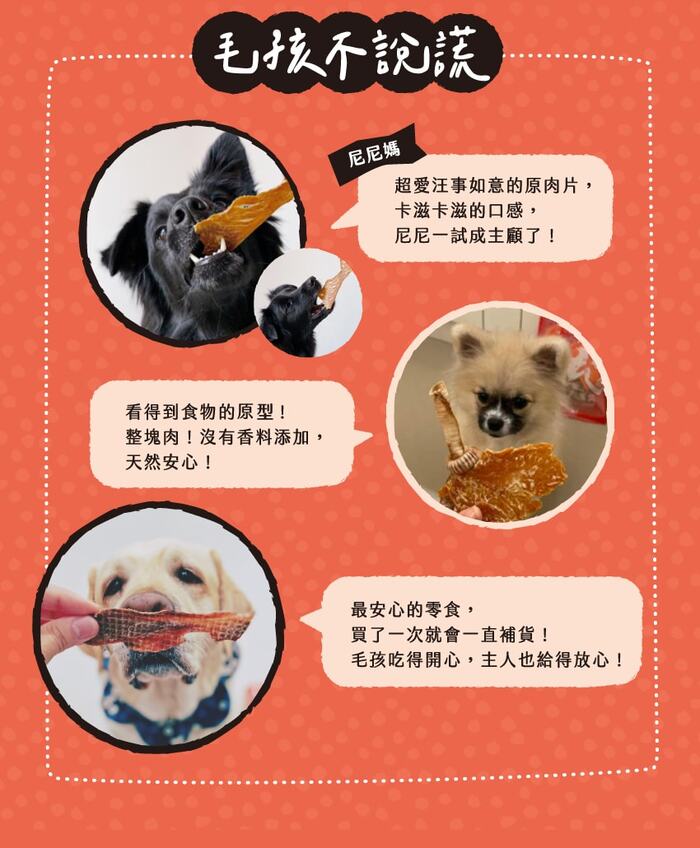 毛孩不說謊

尼尼媽

超愛汪事如意的原肉片，
卡滋卡滋的口感，
尼尼一試成主顧了！

看得到食物的原型！
整塊肉！沒有香料添加，
天然安心！

最安心的零食，
買了一次就會一直補貨！
毛孩吃得開心，主人也給得放心！