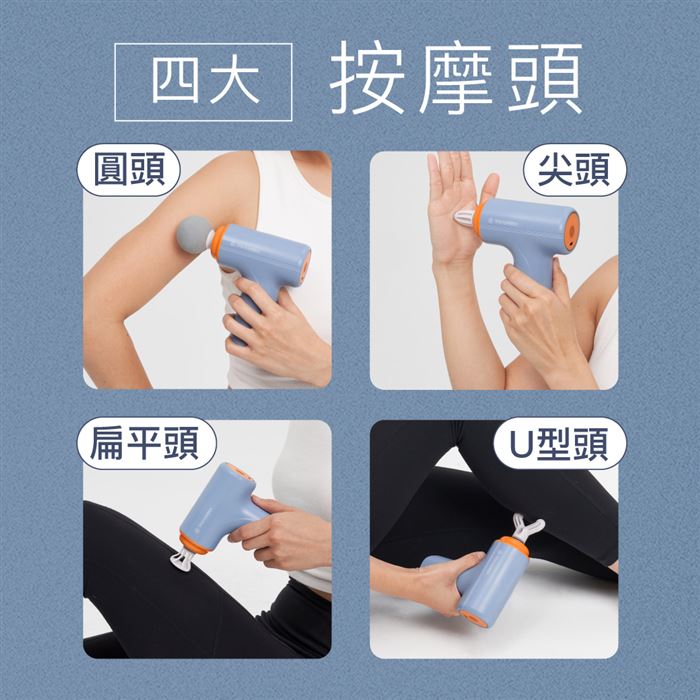 四大 按摩頭

圓頭

尖頭

扁平頭

U型頭