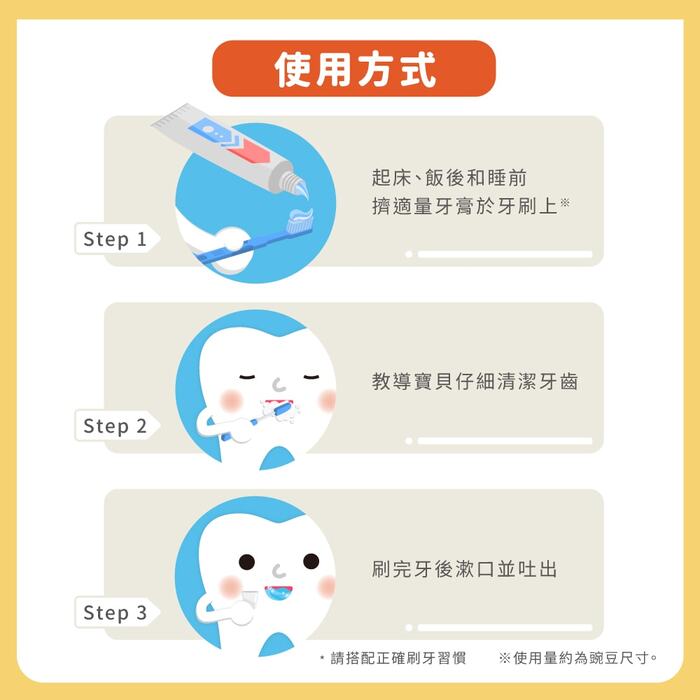 使用方式

Step 1

起床、飯後和睡前
擠適量牙膏於牙刷上※

Step 2

教導寶貝仔細清潔牙齒

Step 3

刷完牙後漱口並吐出

・請搭配正確刷牙習慣　※使用量約為豌豆尺寸。