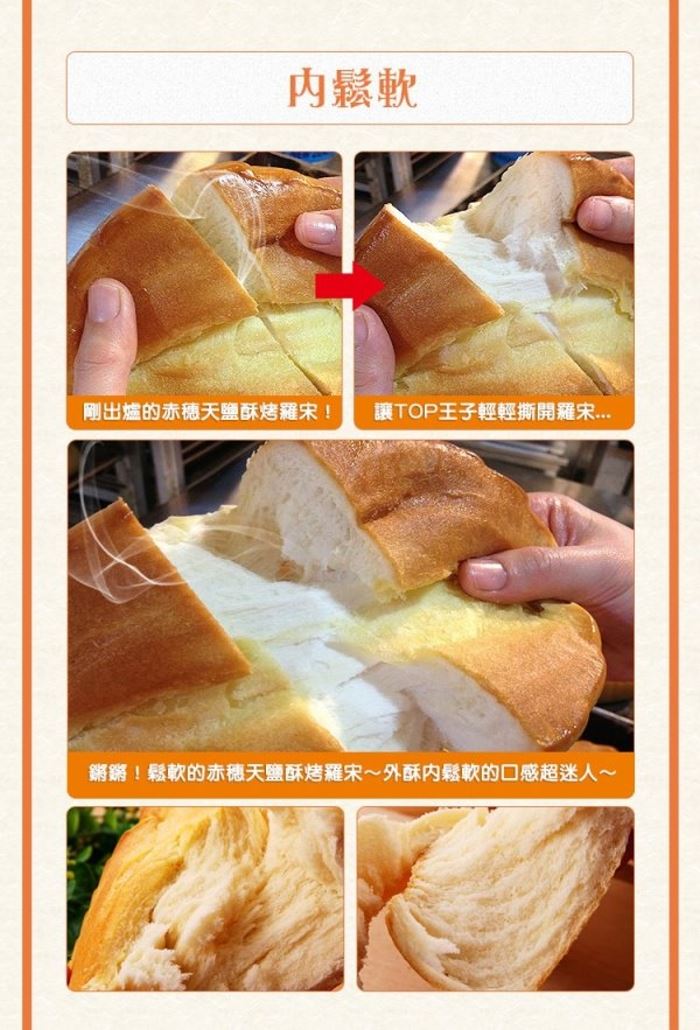 內鬆軟

剛出爐的赤穗天鹽酥烤羅宋！

讓TOP王子輕輕撕開羅宋...

鏘鏘！鬆軟的赤穗天鹽酥烤羅宋～外酥內鬆軟的口感超迷人～