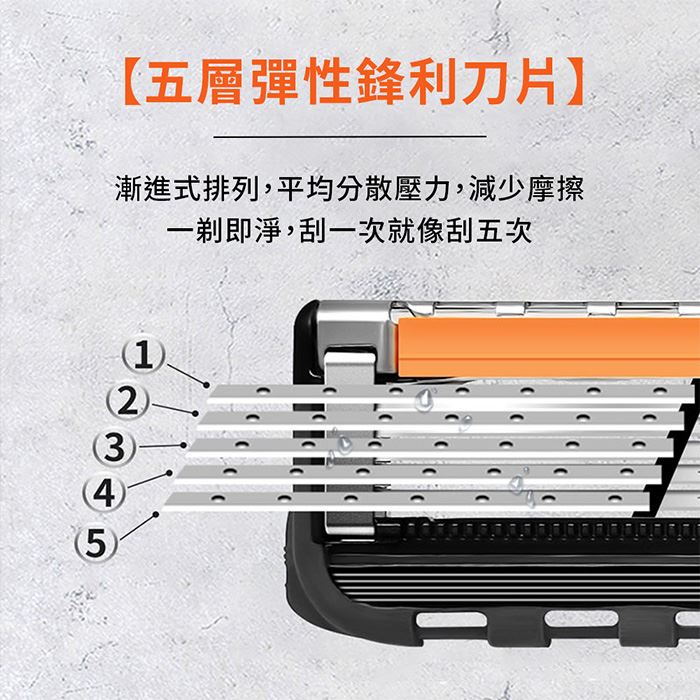 【五層彈性鋒利刀片】

漸進式排列，平均分散壓力，減少摩擦
一剃即淨，刮一次就像刮五次

①
②
③
④
⑤