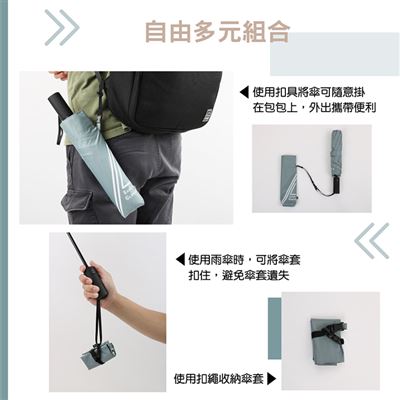 自由多元組合

◀ 使用扣具將傘可隨意掛在包包上，外出攜帶便利

◀ 使用雨傘時，可將傘套扣住，避免傘套遺失

使用扣繩收納傘套 ▶