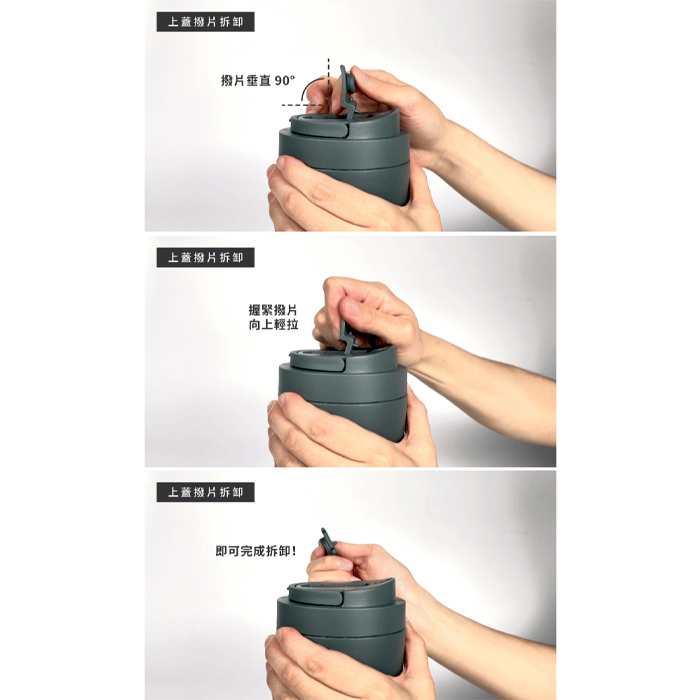 上蓋撥片拆卸

撥片垂直 90°

上蓋撥片拆卸

握緊撥片
向上輕拉

上蓋撥片拆卸

即可完成拆卸!