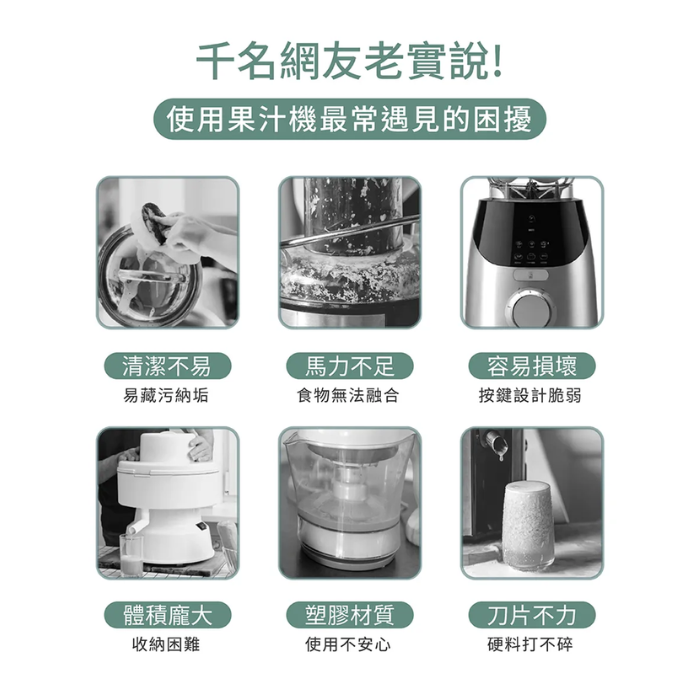 千名網友老實說!

使用果汁機最常遇見的困擾

清潔不易
易藏污納垢

馬力不足
食物無法融合

容易損壞
按鍵設計脆弱

體積龐大
收納困難

塑膠材質
使用不安心

刀片不力
硬料打不碎