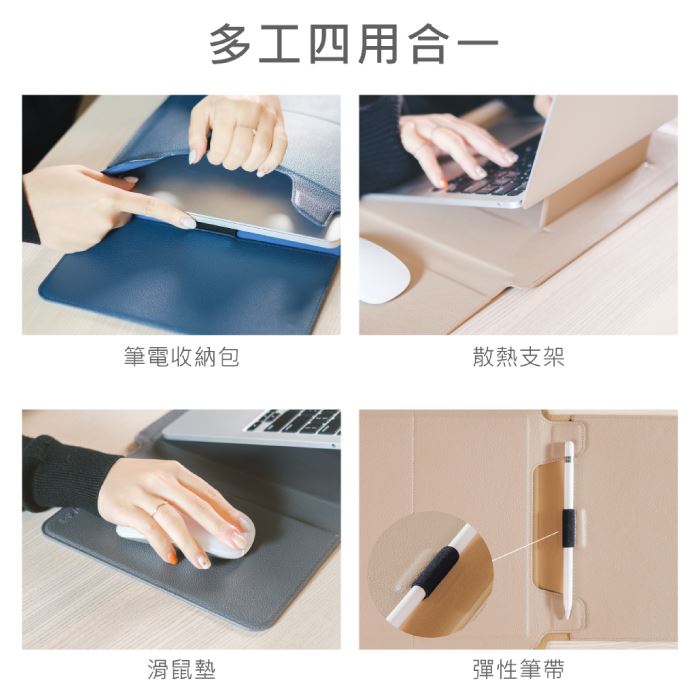 多工四用合一

筆電收納包

散熱支架

滑鼠墊

彈性筆帶