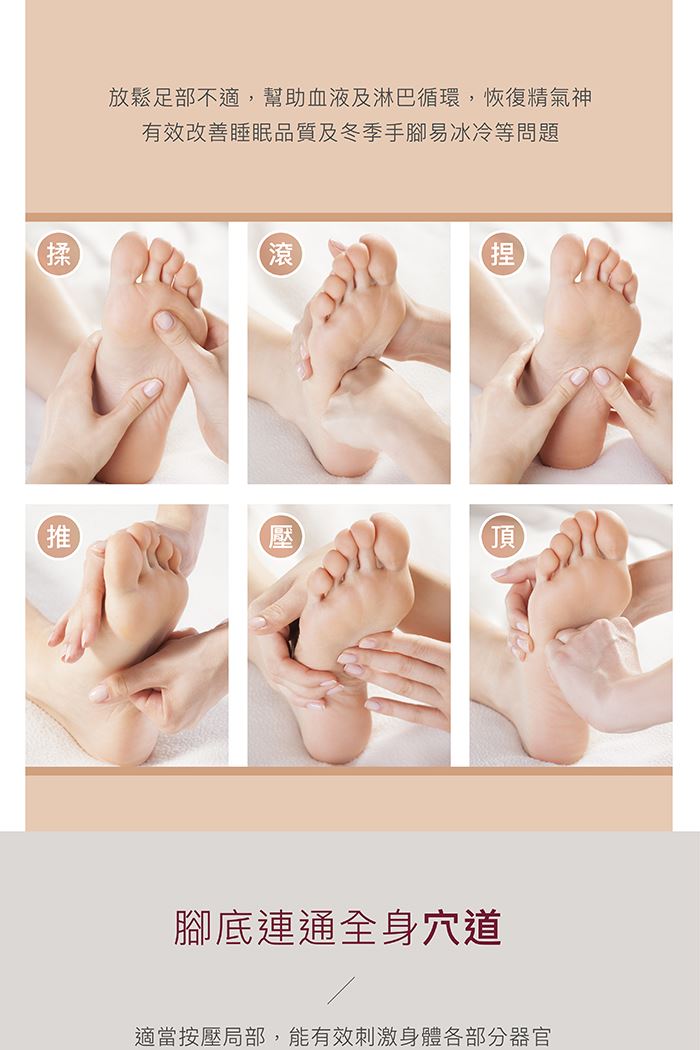 放鬆足部不適，幫助血液及淋巴循環，恢復精氣神
有效改善睡眠品質及冬季手腳易冰冷等問題

揉

滾

捏

推

壓

頂

腳底連通全身穴道

適當按壓局部，能有效刺激身體各部分器官