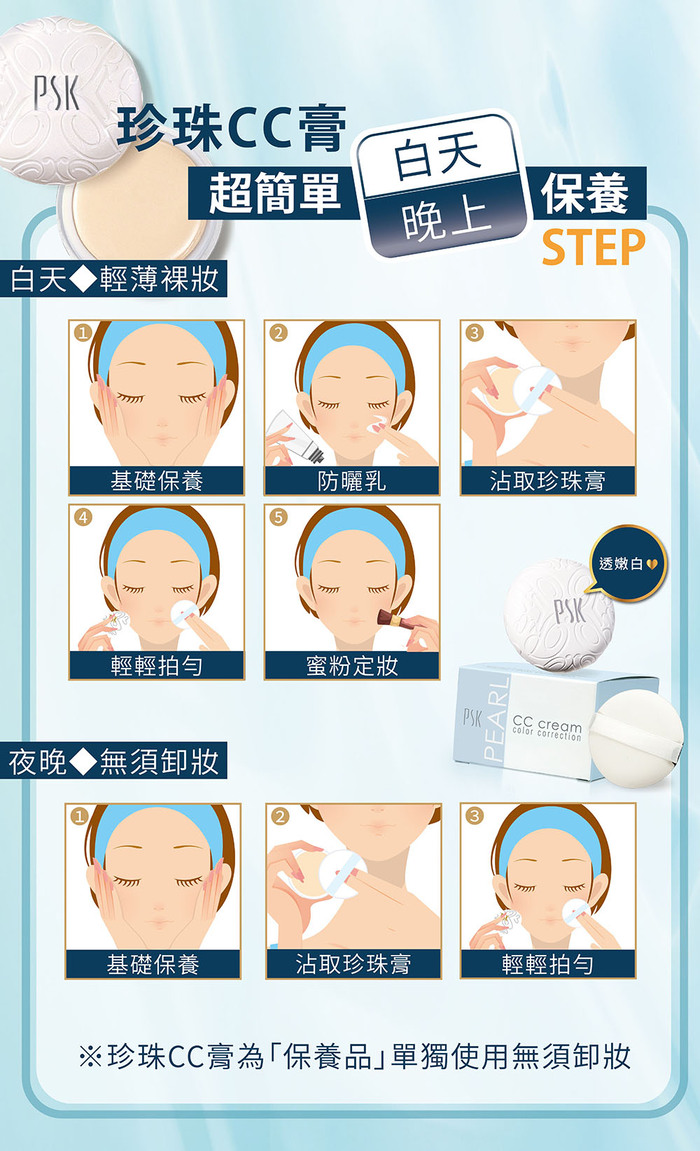 PSK

珍珠CC膏
超簡單
白天
晚上
保養
STEP

白天◆輕薄裸妝

1
基礎保養

2
防曬乳

3
沾取珍珠膏

4
輕輕拍勻

5
蜜粉定妝

透嫩白

PSK

PSK
PEARL
CC cream
color correction

夜晚◆無須卸妝

1
基礎保養

2
沾取珍珠膏

3
輕輕拍勻

※珍珠CC膏為「保養品」單獨使用無須卸妝