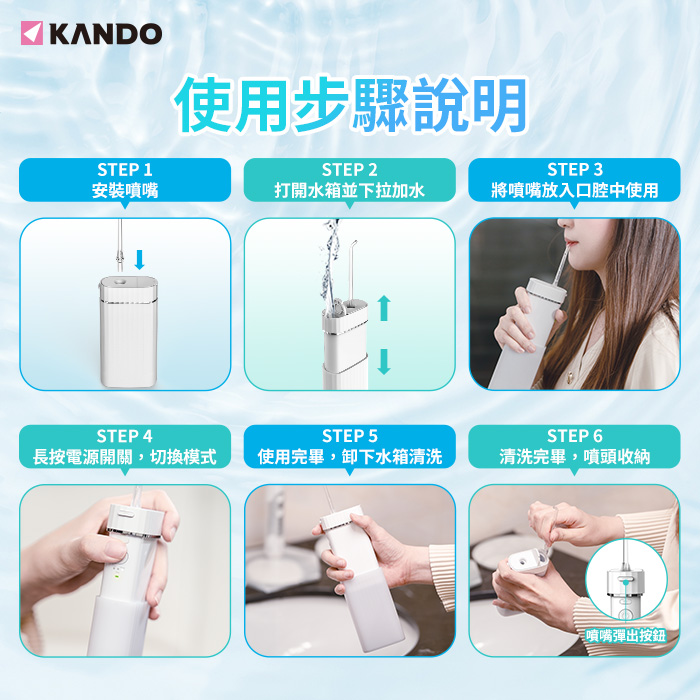 KANDO

使用步驟說明

STEP 1
安裝噴嘴

STEP 2
打開水箱並下拉加水

STEP 3
將噴嘴放入口腔中使用

STEP 4
長按電源開關，切換模式

STEP 5
使用完畢，卸下水箱清洗

STEP 6
清洗完畢，噴頭收納

噴嘴彈出按鈕