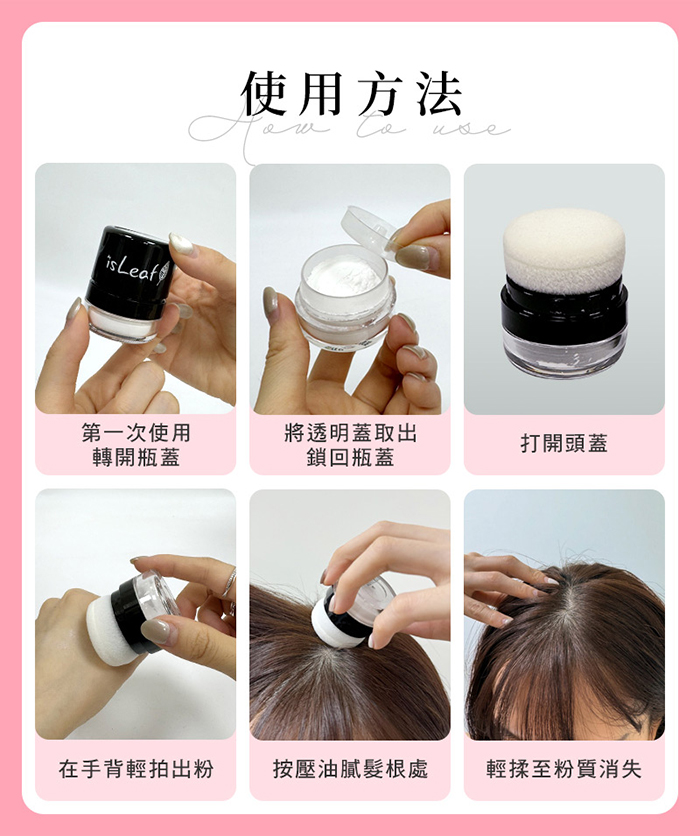 使用方法
How to use

isLeaf

第一次使用
轉開瓶蓋

將透明蓋取出
鎖回瓶蓋

打開頭蓋

在手背輕拍出粉

按壓油膩髮根處

輕揉至粉質消失