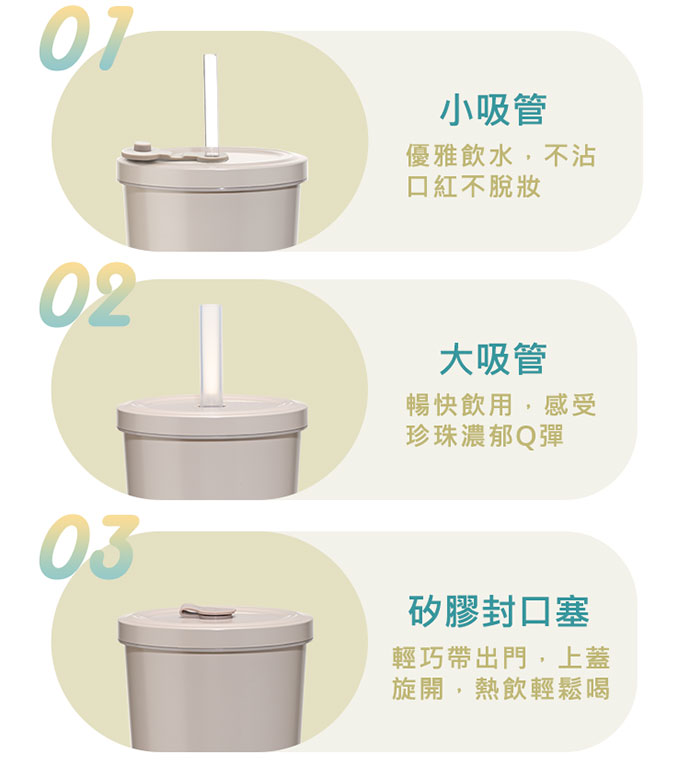 01

小吸管

優雅飲水，不沾口紅不脫妝

02

大吸管

暢快飲用，感受珍珠濃郁Q彈

03

矽膠封口塞

輕巧帶出門，上蓋旋開，熱飲輕鬆喝