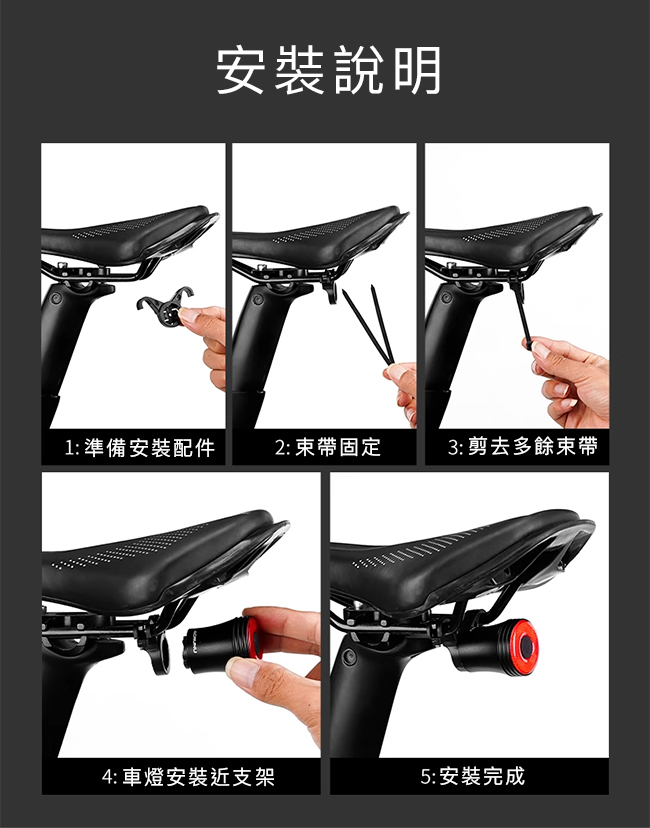 安裝說明

1: 準備安裝配件

2: 束帶固定

3: 剪去多餘束帶

4: 車燈安裝近支架

5: 安裝完成