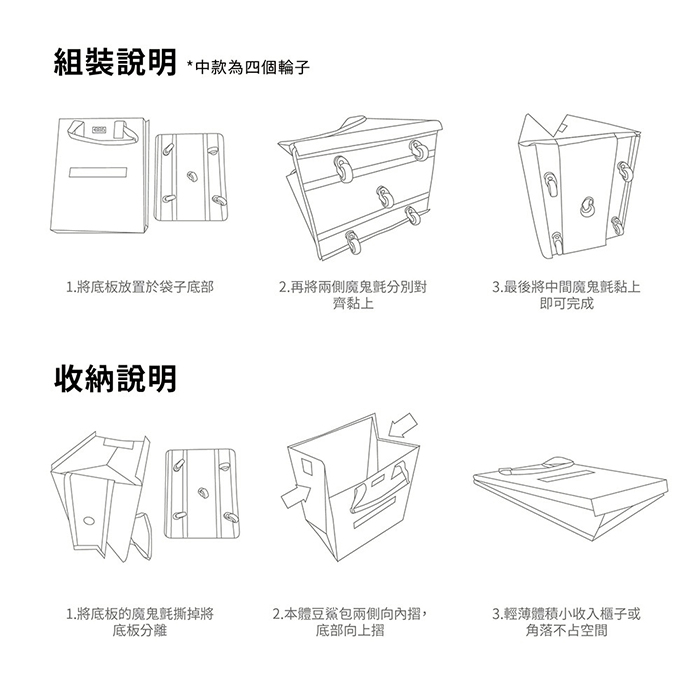 組裝說明 *中款為四個輪子

1.將底板放置於袋子底部

2.再將兩側魔鬼氈分別對齊黏上

3.最後將中間魔鬼氈黏上即可完成

收納說明

1.將底板的魔鬼氈撕掉將底板分離

2.本體豆鯊包兩側向內摺，底部向上摺

3.輕薄體積小收入櫃子或角落不占空間