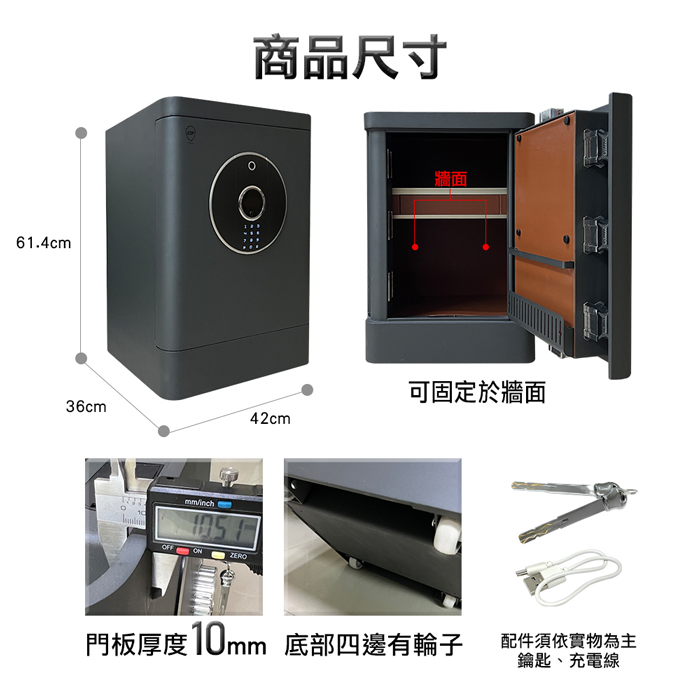 商品尺寸

61.4cm

36cm

42cm

牆面

可固定於牆面

mm/inch

10.51

OFF ON ZERO

門板厚度10mm

底部四邊有輪子

配件須依實物為主
鑰匙、充電線