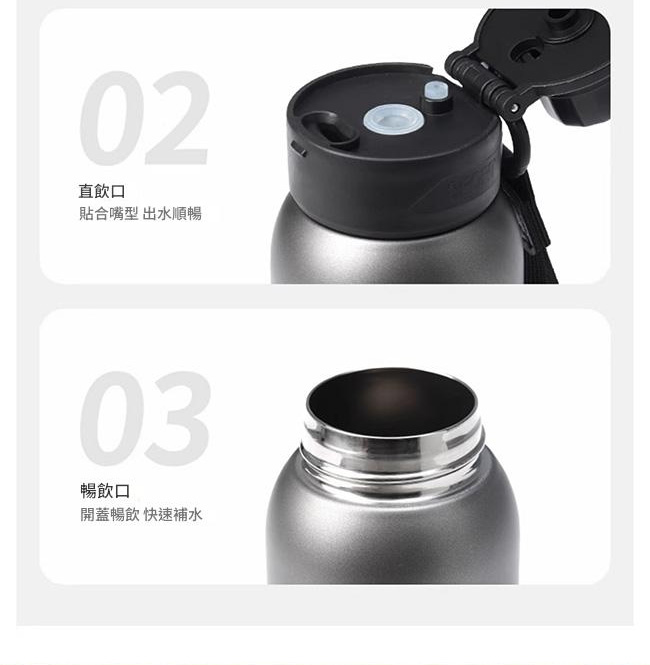 02

直飲口
貼合嘴型 出水順暢

03

暢飲口
開蓋暢飲 快速補水