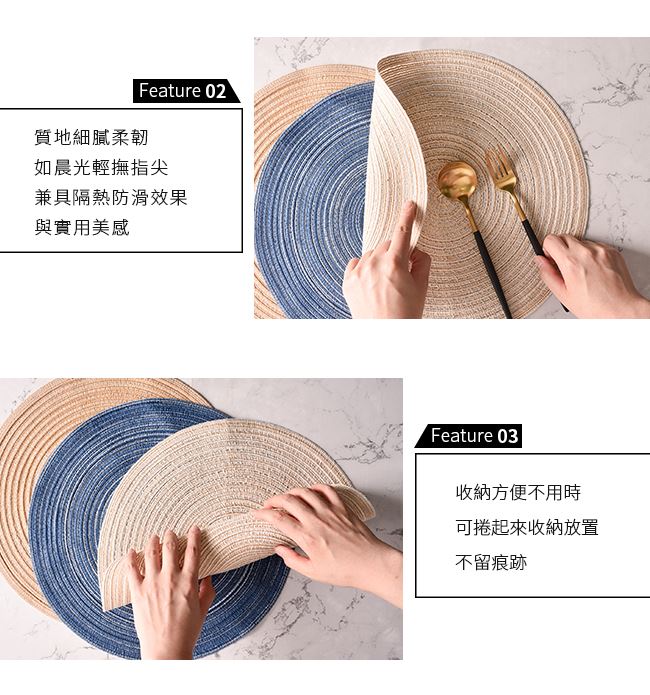 Feature 02

質地細膩柔韌
如晨光輕撫指尖
兼具隔熱防滑效果
與實用美感

Feature 03

收納方便不用時
可捲起來收納放置
不留痕跡