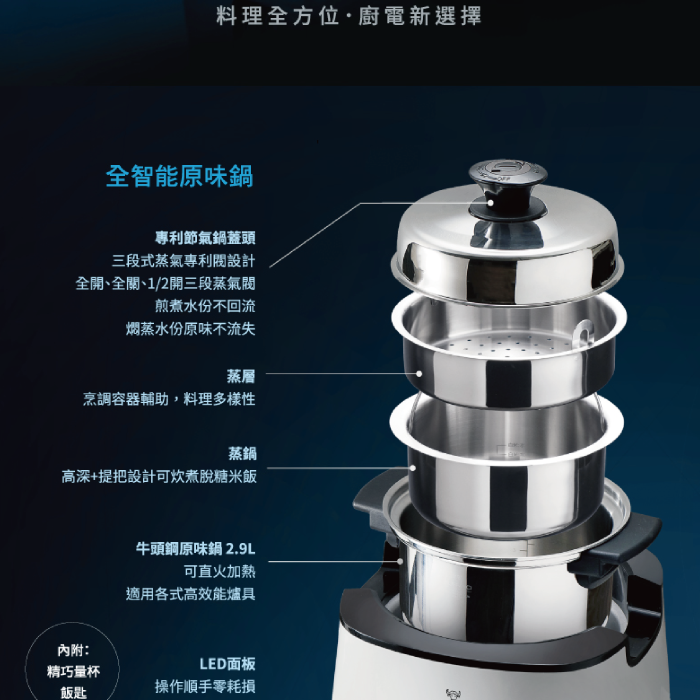 料理全方位·廚電新選擇

全智能原味鍋

專利節氣鍋蓋頭
三段式蒸氣專利閥設計
全開、全關、1/2開三段蒸氣閥
煎煮水份不回流
燜蒸水份原味不流失

蒸層
烹調容器輔助，料理多樣性

蒸鍋
高深+提把設計可炊煮脫糖米飯

牛頭鋼原味鍋 2.9L
可直火加熱
適用各式高效能爐具

內附：
精巧量杯
飯匙

LED面板
操作順手零耗損