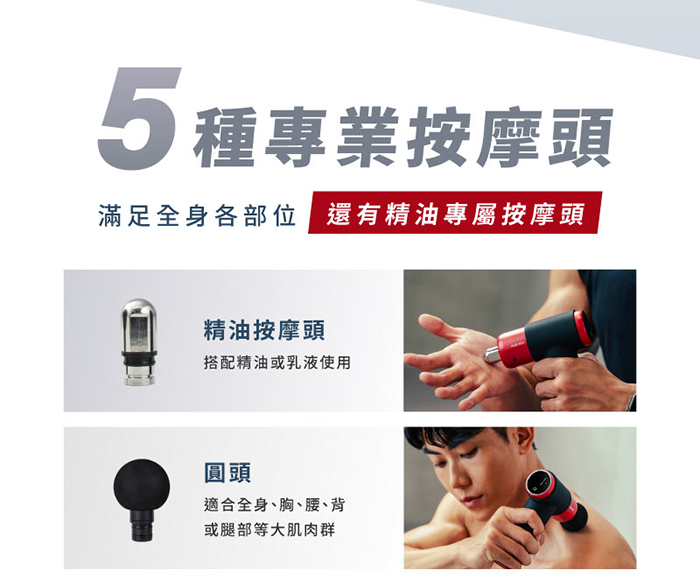 5種專業按摩頭

滿足全身各部位 還有精油專屬按摩頭

精油按摩頭

搭配精油或乳液使用

圓頭

適合全身、胸、腰、背或腿部等大肌肉群