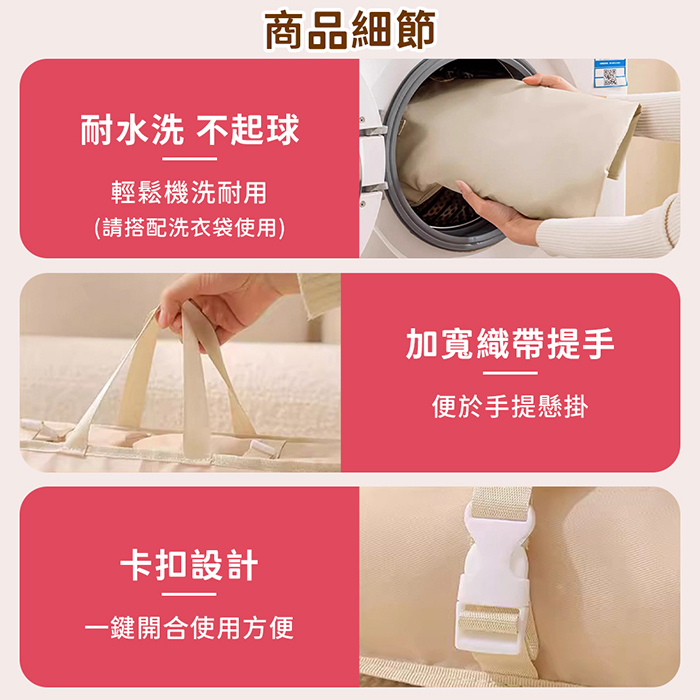 商品細節

耐水洗 不起球

輕鬆機洗耐用
(請搭配洗衣袋使用)

加寬織帶提手

便於手提懸掛

卡扣設計

一鍵開合使用方便