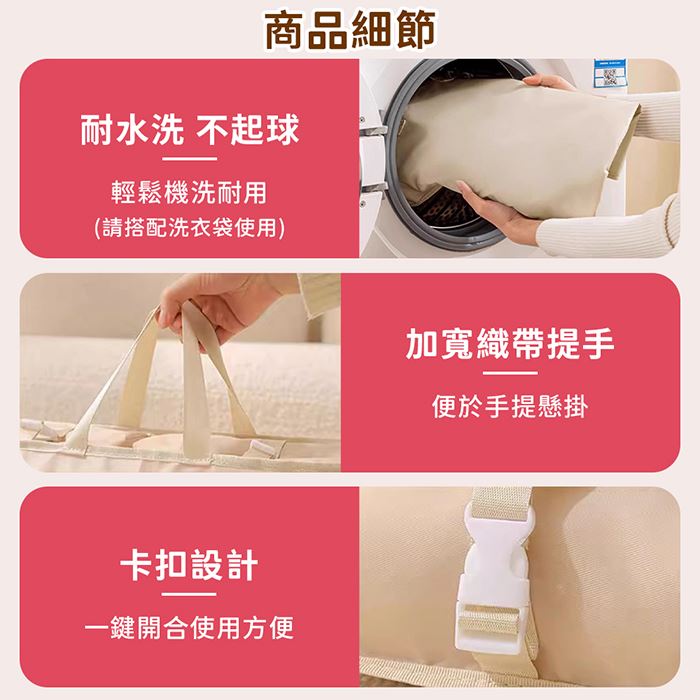 商品細節

耐水洗 不起球

輕鬆機洗耐用
(請搭配洗衣袋使用)

加寬織帶提手

便於手提懸掛

卡扣設計

一鍵開合使用方便