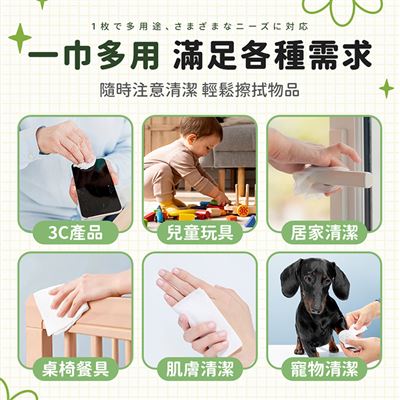 1枚で多用途、さまざまなニーズに対応

一巾多用 滿足各種需求

隨時注意清潔 輕鬆擦拭物品

3C產品

兒童玩具

居家清潔

桌椅餐具

肌膚清潔

寵物清潔