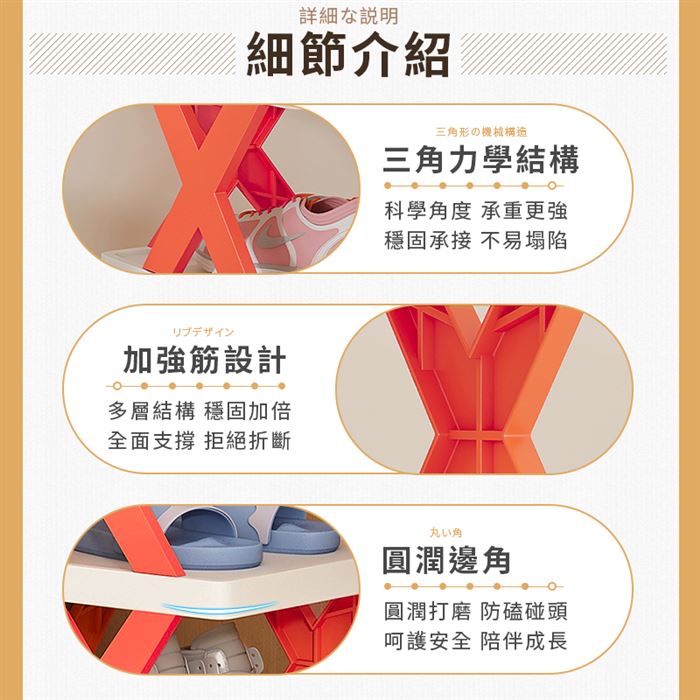 詳細な説明
細節介紹

三角形の機械構造
三角力學結構

科學角度 承重更強
穩固承接 不易塌陷

リブデザイン
加強筋設計

多層結構 穩固加倍
全面支撐 拒絕折斷

丸い角
圓潤邊角

圓潤打磨 防磕碰頭
呵護安全 陪伴成長