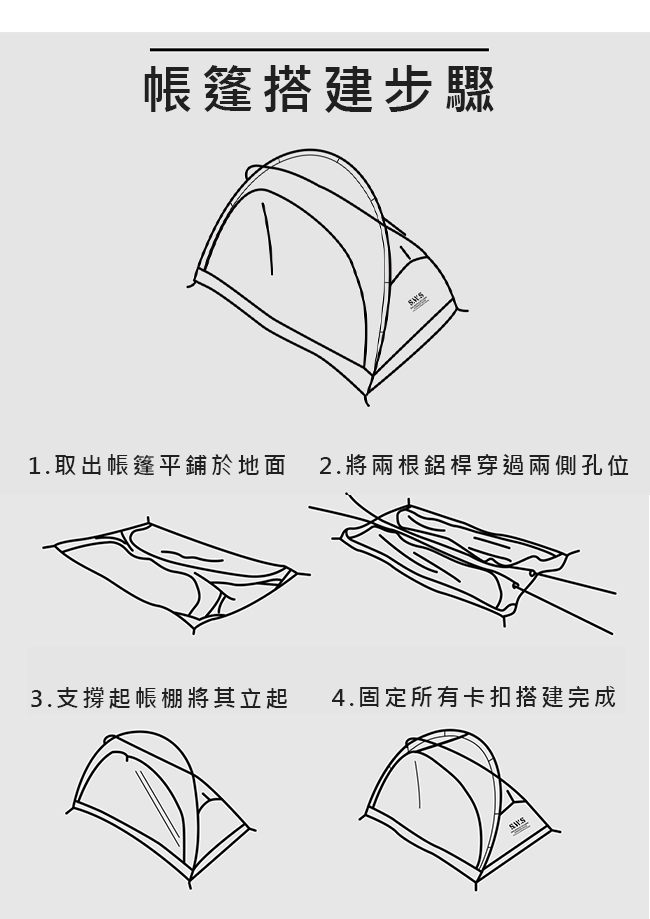 帳篷搭建步驟

S.W.S

1.取出帳篷平鋪於地面

2.將兩根鋁桿穿過兩側孔位

3.支撐起帳棚將其立起

4.固定所有卡扣搭建完成

S.W.S