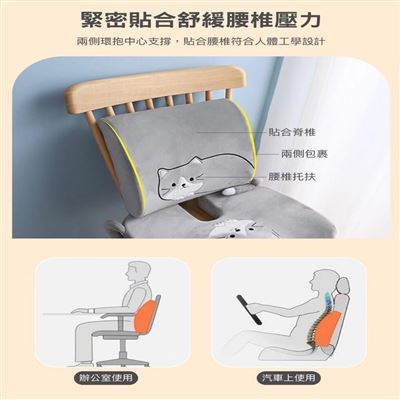 緊密貼合舒緩腰椎壓力

兩側環抱中心支撐，貼合腰椎符合人體工學設計

貼合脊椎

兩側包裹

腰椎托扶

辦公室使用

汽車上使用