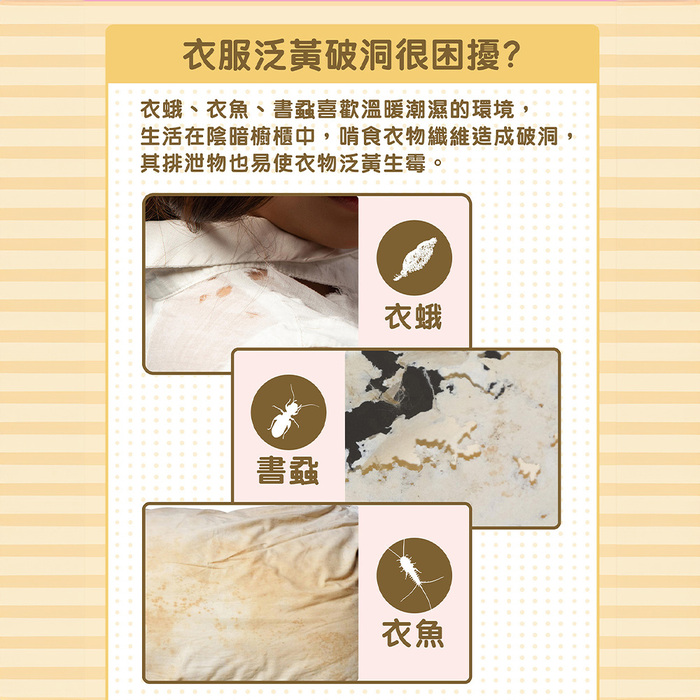 衣服泛黃破洞很困擾?

衣蛾、衣魚、書蝨喜歡溫暖潮濕的環境，生活在陰暗櫥櫃中，啃食衣物纖維造成破洞，其排泄物也易使衣物泛黃生霉。

衣蛾

書蝨

衣魚