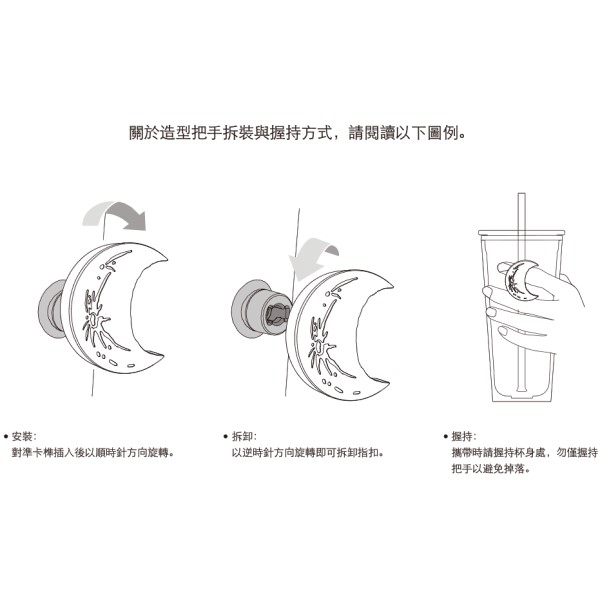 關於造型把手拆裝與握持方式，請閱讀以下圖例。

• 安裝：
對準卡榫插入後以順時針方向旋轉。

• 拆卸：
以逆時針方向旋轉即可拆卸指扣。

• 握持：
攜帶時請握持杯身處，勿僅握持把手以避免掉落。