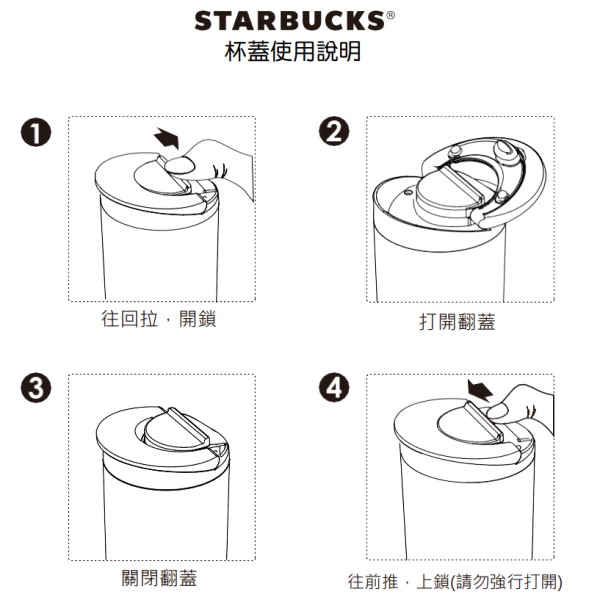 STARBUCKS®
杯蓋使用說明

1
往回拉，開鎖

2
打開翻蓋

3
關閉翻蓋

4
往前推，上鎖(請勿強行打開)