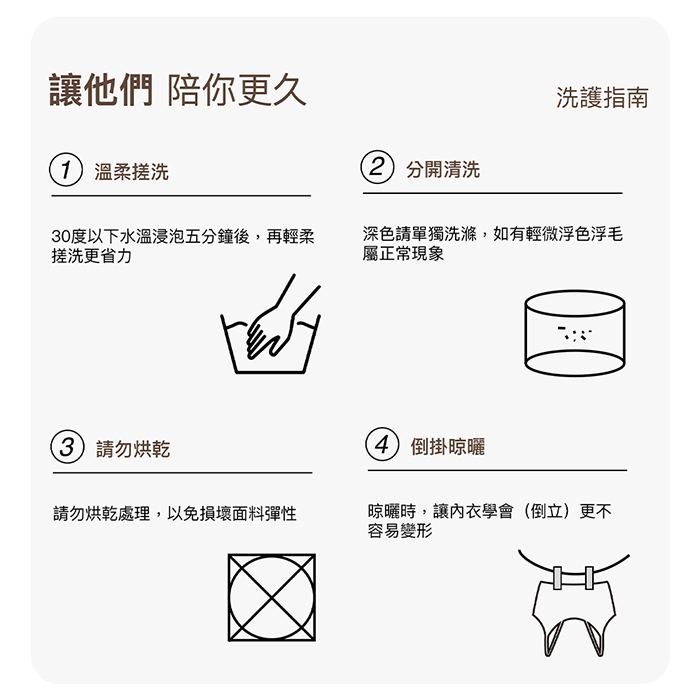 讓他們 陪你更久

洗護指南

1 溫柔搓洗

30度以下水溫浸泡五分鐘後，再輕柔搓洗更省力

2 分開清洗

深色請單獨洗滌，如有輕微浮色浮毛屬正常現象

3 請勿烘乾

請勿烘乾處理，以免損壞面料彈性

4 倒掛晾曬

晾曬時，讓內衣學會（倒立）更不容易變形