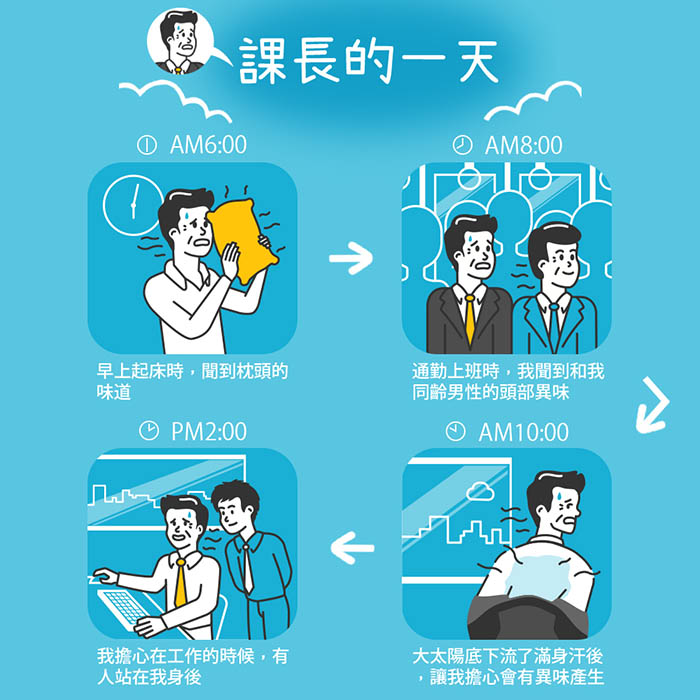 課長的一天

AM6:00

早上起床時，聞到枕頭的味道

AM8:00

通勤上班時，我聞到和我同齡男性的頭部異味

AM10:00

大太陽底下流了滿身汗後，讓我擔心會有異味產生

PM2:00

我擔心在工作的時候，有人站在我身後