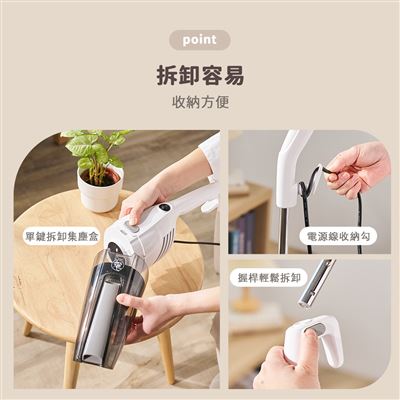 point

拆卸容易

收納方便

單鍵拆卸集塵盒

電源線收納勾

握桿輕鬆拆卸