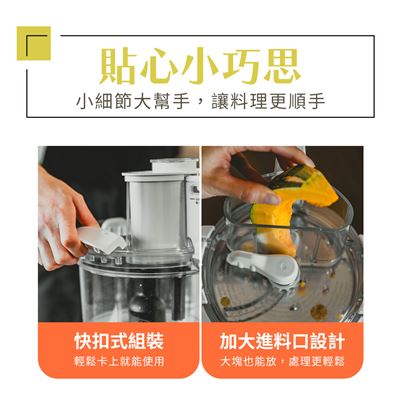 貼心小巧思
小細節大幫手，讓料理更順手

快扣式組裝
輕鬆卡上就能使用

加大進料口設計
大塊也能放，處理更輕鬆