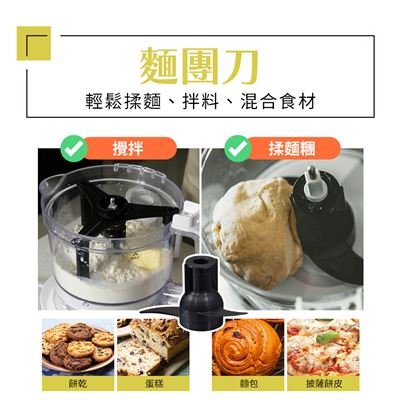 麵團刀
輕鬆揉麵、拌料、混合食材

攪拌

揉麵糰

餅乾

蛋糕

麵包

披薩餅皮