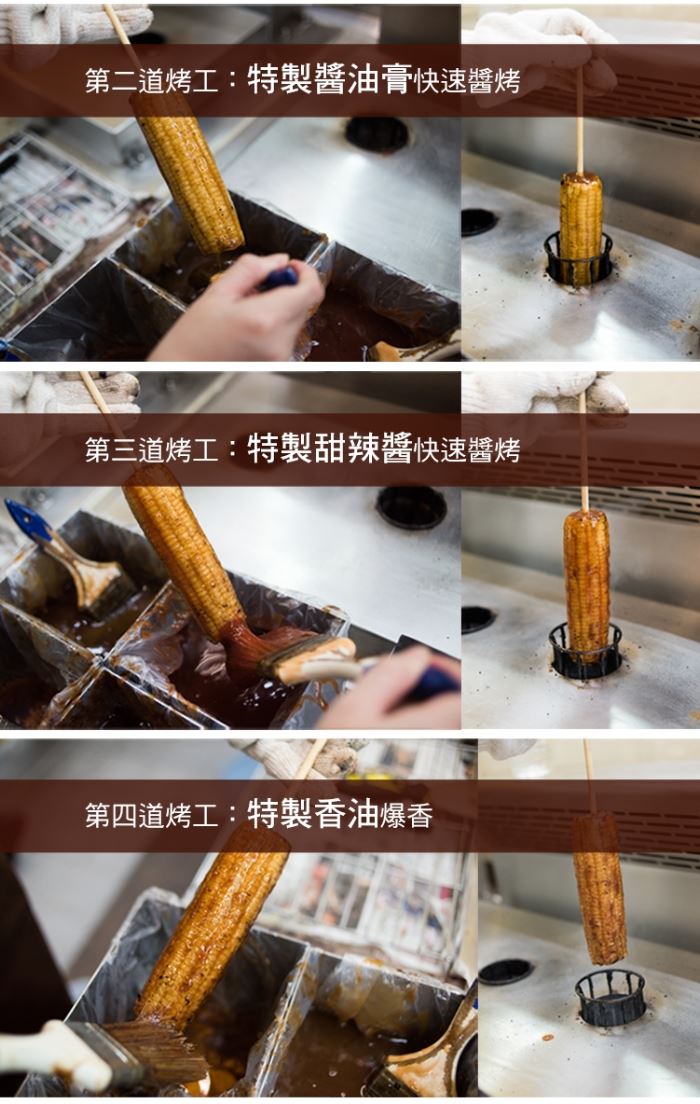 第二道烤工：特製醬油膏快速醬烤

第三道烤工：特製甜辣醬快速醬烤

第四道烤工：特製香油爆香