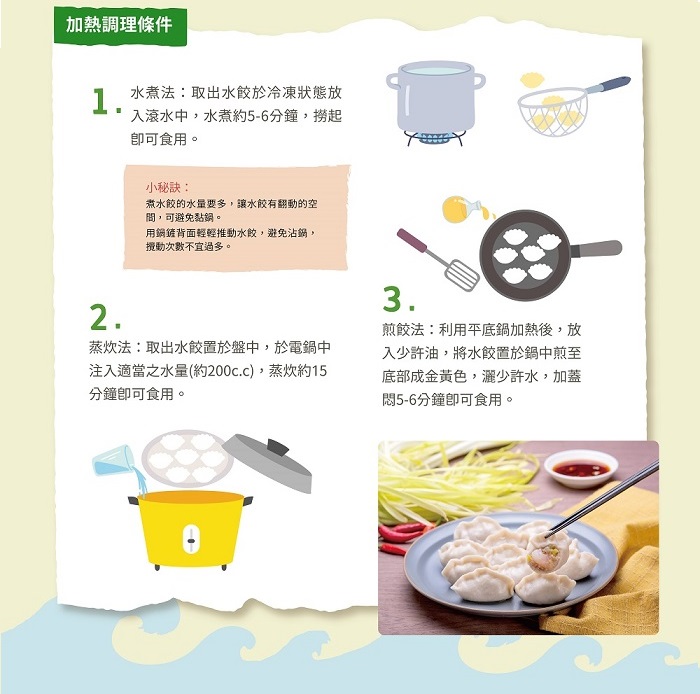 加熱調理條件

1. 水煮法：取出水餃於冷凍狀態放入滾水中，水煮約5-6分鐘，撈起即可食用。

小秘訣：
煮水餃的水量要多，讓水餃有翻動的空間，可避免黏鍋。
用鍋鏟背面輕輕推動水餃，避免沾鍋，攪動次數不宜過多。

2. 蒸炊法：取出水餃置於盤中，於電鍋中注入適當之水量(約200c.c)，蒸炊約15分鐘即可食用。

3. 煎餃法：利用平底鍋加熱後，放入少許油，將水餃置於鍋中煎至底部成金黃色，灑少許水，加蓋悶5-6分鐘即可食用。