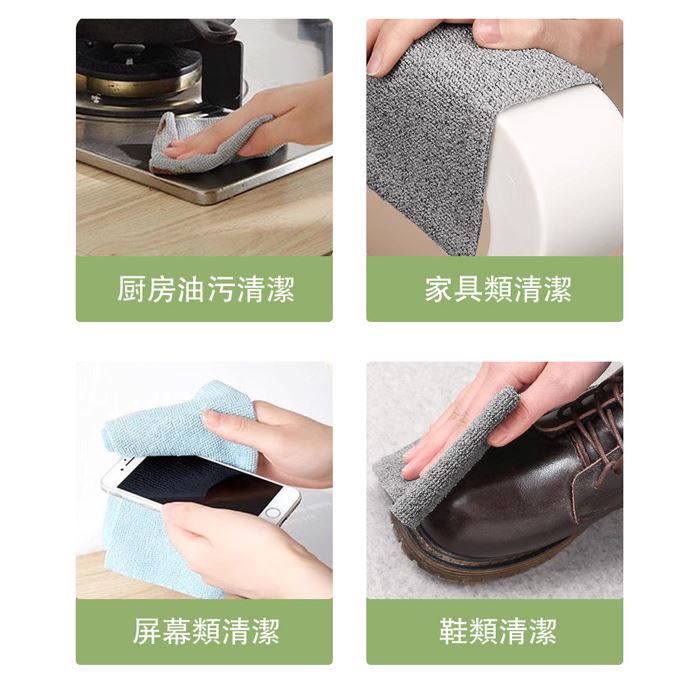 廚房油污清潔

家具類清潔

屏幕類清潔

鞋類清潔