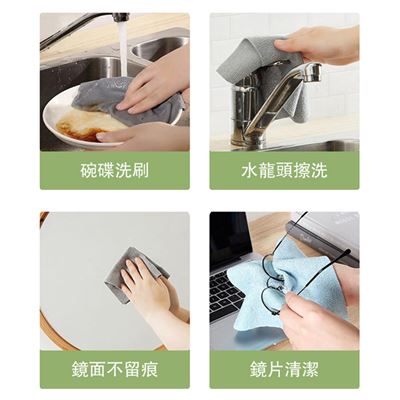 碗碟洗刷

水龍頭擦洗

鏡面不留痕

鏡片清潔