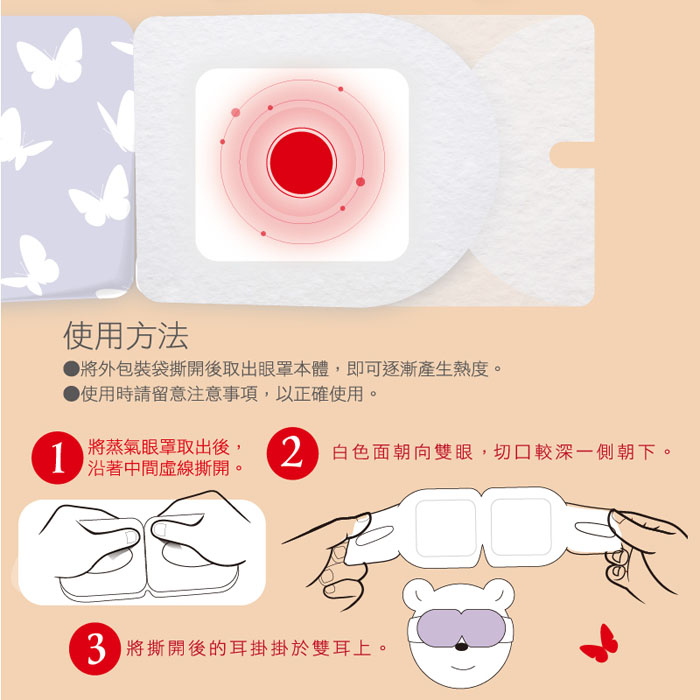 使用方法

●將外包裝袋撕開後取出眼罩本體，即可逐漸產生熱度。

●使用時請留意注意事項，以正確使用。

1 將蒸氣眼罩取出後，沿著中間虛線撕開。

2 白色面朝向雙眼，切口較深一側朝下。

3 將撕開後的耳掛掛於雙耳上。