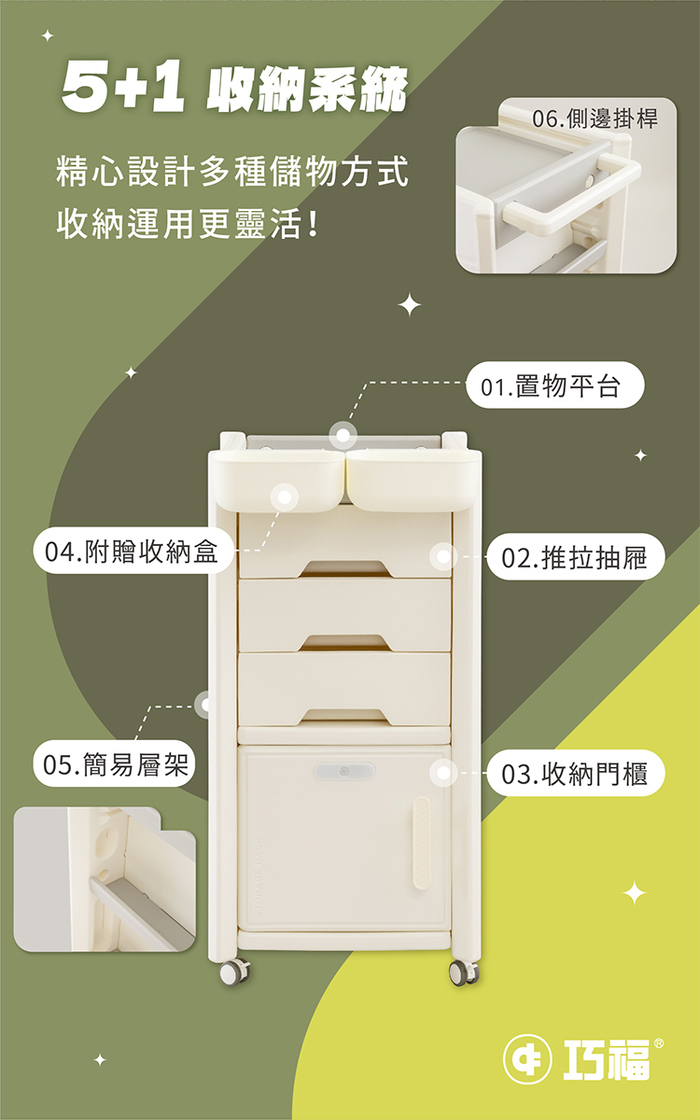 5+1 收納系統

精心設計多種儲物方式
收納運用更靈活!

06.側邊掛桿

01.置物平台

04.附贈收納盒

02.推拉抽屜

05.簡易層架

03.收納門櫃

巧福®