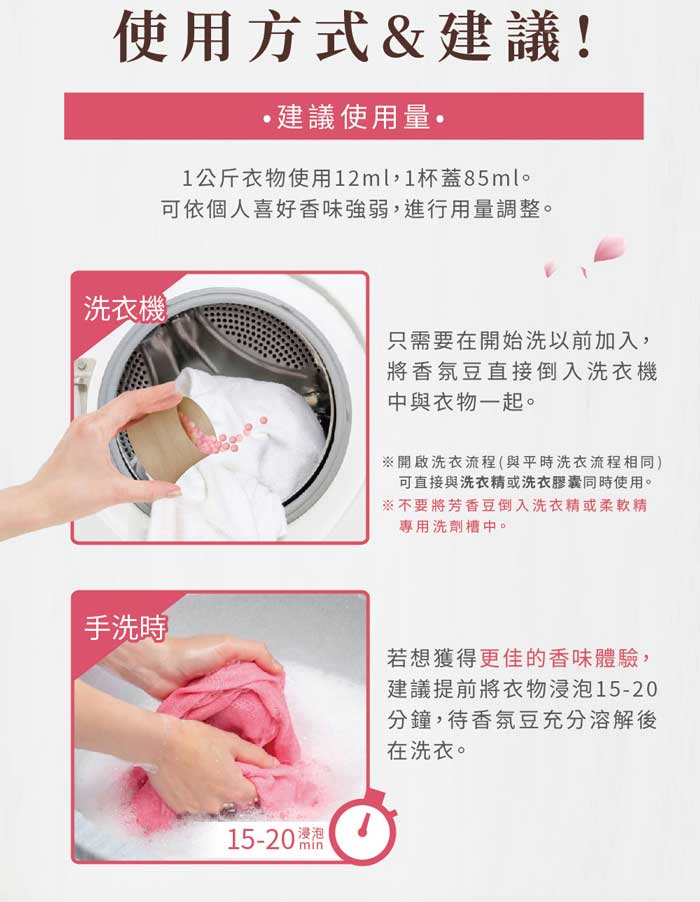 使用方式&建議!

•建議使用量•

1公斤衣物使用12ml，1杯蓋85ml。
可依個人喜好香味強弱，進行用量調整。

洗衣機

只需要在開始洗以前加入，將香氛豆直接倒入洗衣機中與衣物一起。

※開啟洗衣流程(與平時洗衣流程相同)可直接與洗衣精或洗衣膠囊同時使用。
※不要將芳香豆倒入洗衣精或柔軟精專用洗劑槽中。

手洗時

若想獲得更佳的香味體驗，建議提前將衣物浸泡15-20分鐘，待香氛豆充分溶解後在洗衣。

15-20 浸泡 min